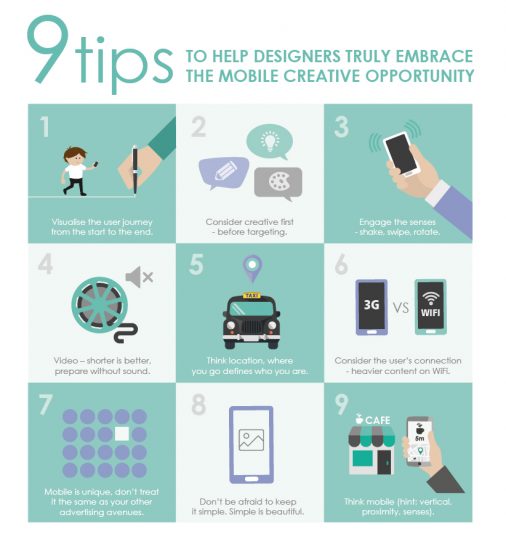 9 tips TO HELP DESIGNERS TRULY EMBRACE THE MOBILE CREATIVE OPPORTUNITY

1

Visualise the user journey from the start to the end.

2

Consider creative first - before targeting.

3

Engage the senses - shake, swipe, rotate.

4

Video – shorter is better, prepare without sound.

5

TAXI

Think location, where you go defines who you are.

6

3G VS WIFI

Consider the user's connection - heavier content on WIFI.

7

Mobile is unique, don't treat it the same as your other advertising avenues.

8

Don't be afraid to keep it simple. Simple is beautiful.

9

CAFE

5m

Think mobile (hint: vertical, proximity, senses).